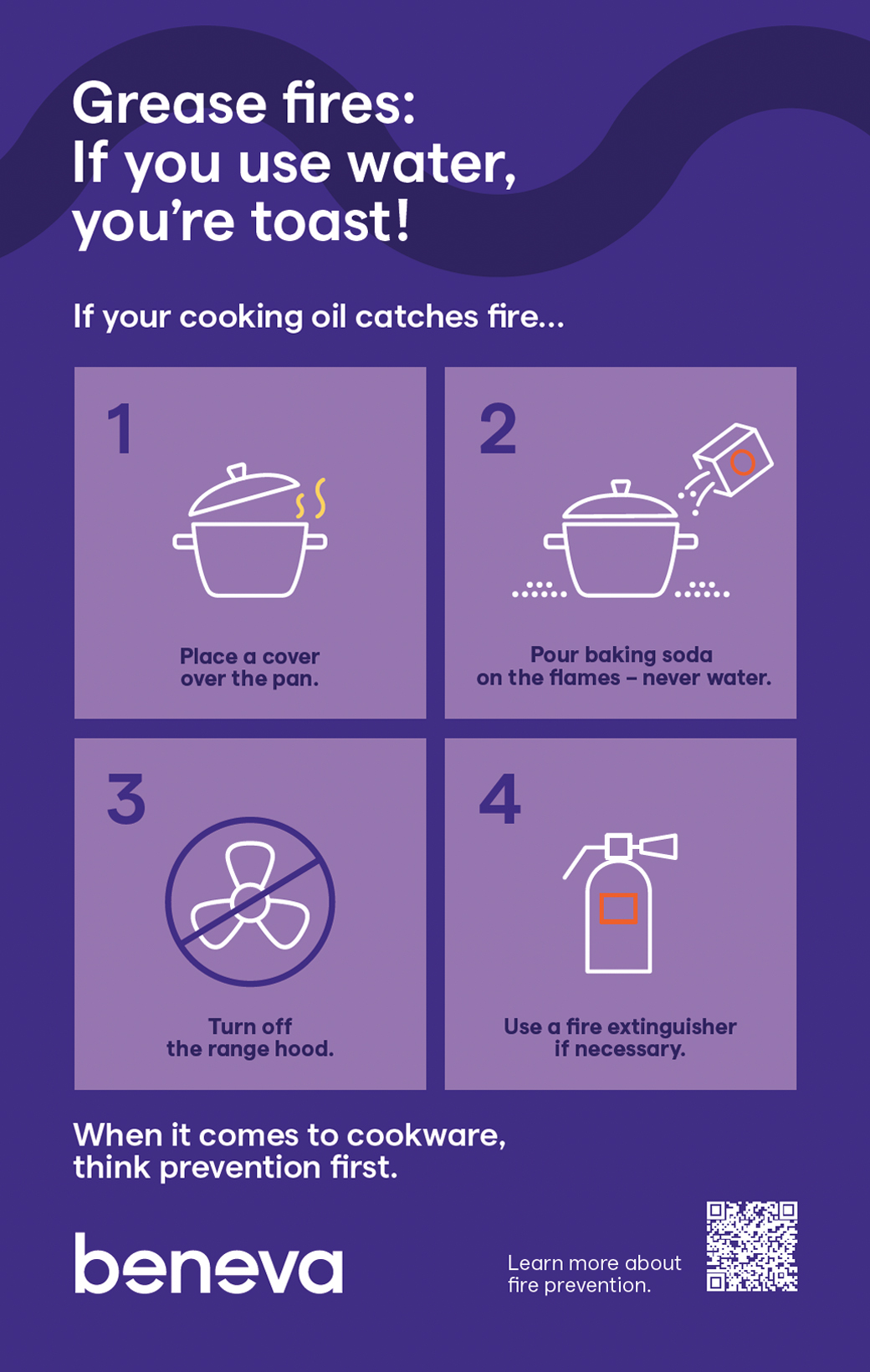 Grease fires:
If you use water,
you're toast!

If your cooking oil catches fire...

1

Place a cover over the pan.

2

Pour baking soda on the flames – never water.

3

Turn off the range hood.

4

Use a fire extinguisher if necessary.

When it comes to cookware, think prevention first.

beneva

Learn more about fire prevention.